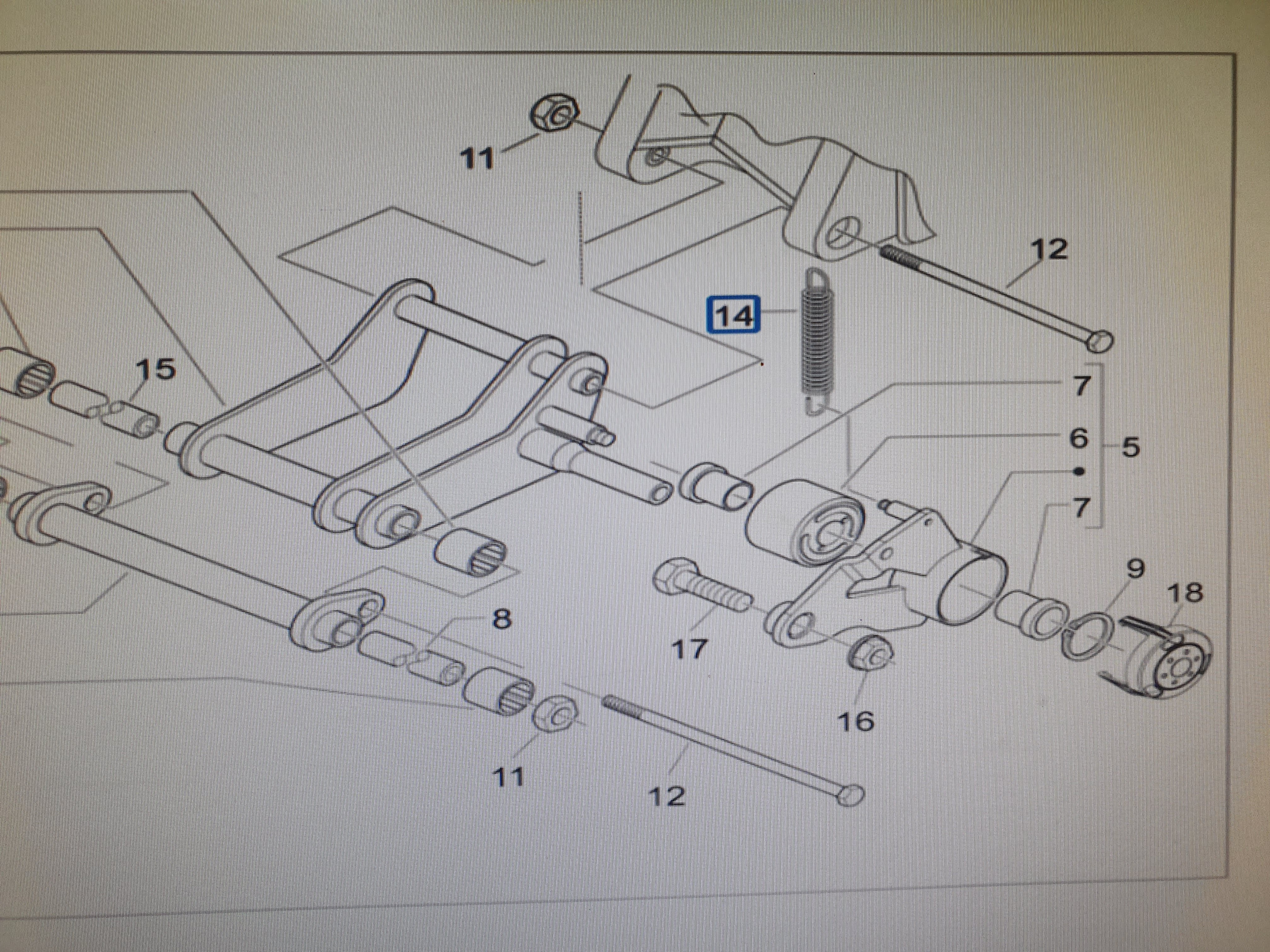 11
12
14
15
7
6
5
7
9
18
8
17
16
11
12