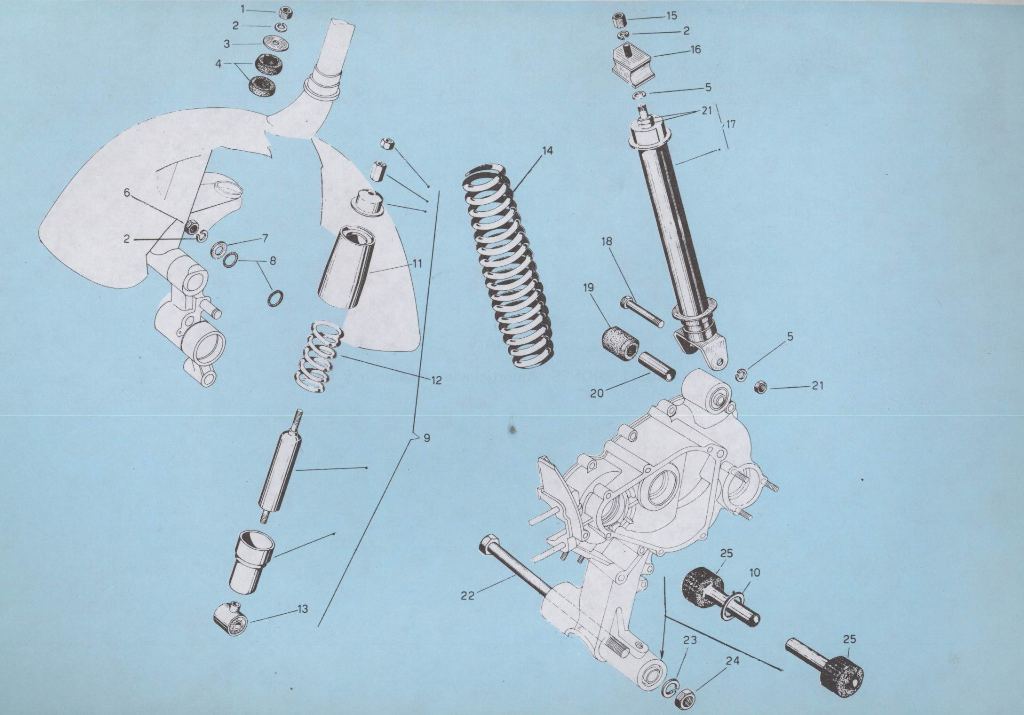 1
2
3
4
6
2
7
8
11
12
9
13
14
15
2
16
5
21
17
18
19
20
5
21
22
25
10
23
24
25