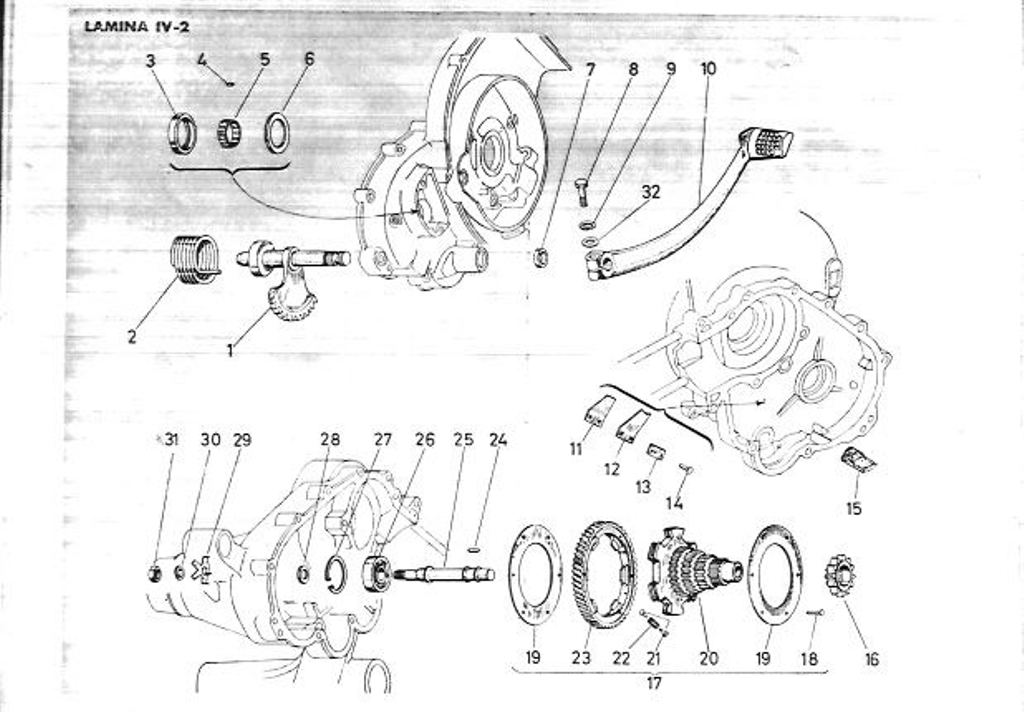 LAMINA IV-2

3 4 5 6 7 8 9 10

32

2 1

31 30 29 28 27 26 25 24

11 12 13 14 15

19 23 22 21 20 19 18 16

17