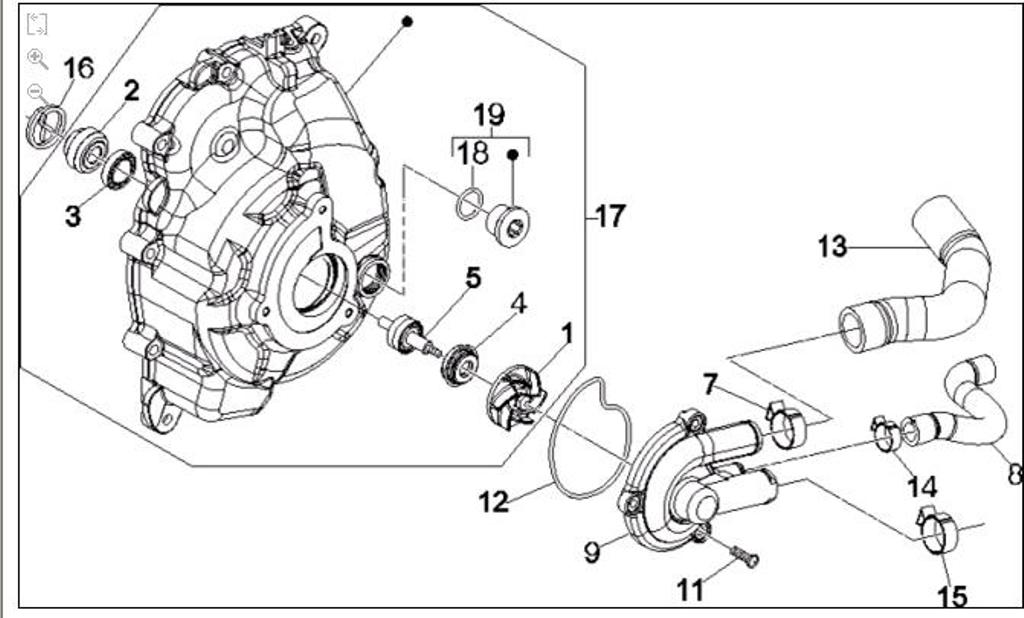 16
2
3
19
18
17
13
5
4
1
7
8
14
12
9
11
15