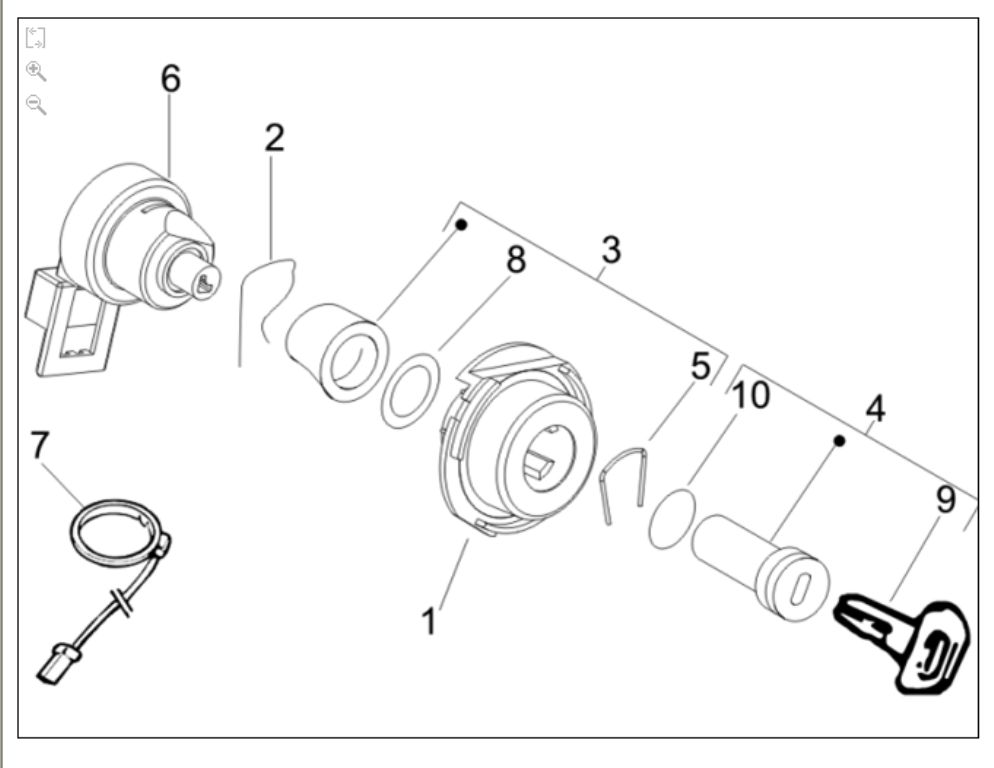 6
2
3
8
5
10
4
7
9
1