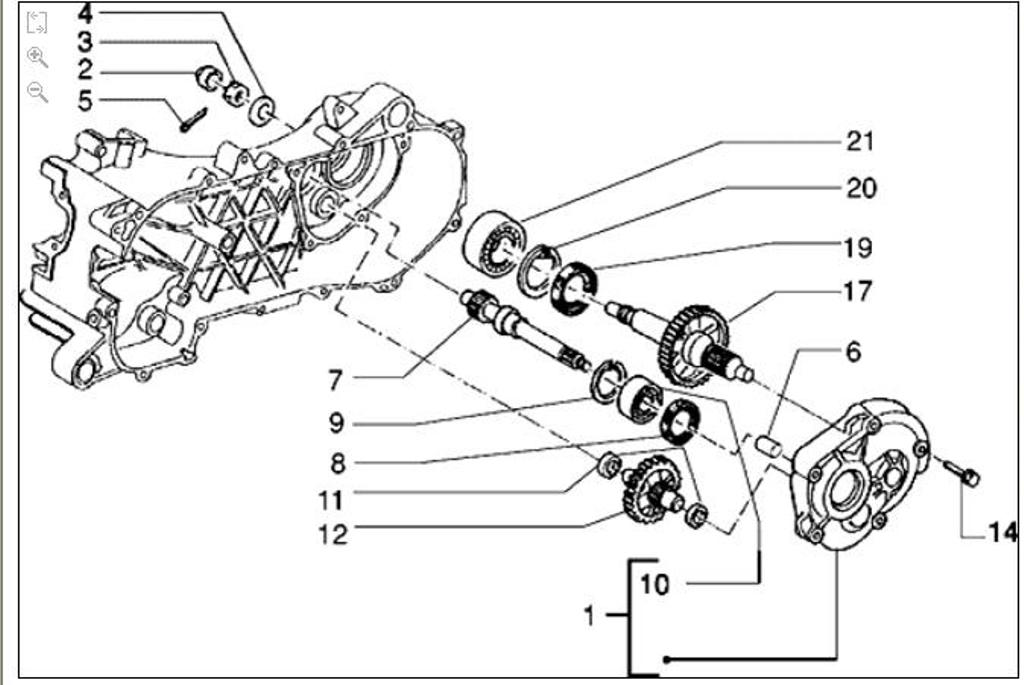 4
3
2
5
21
20
19
17
6
7
9
8
11
12
14
10
1