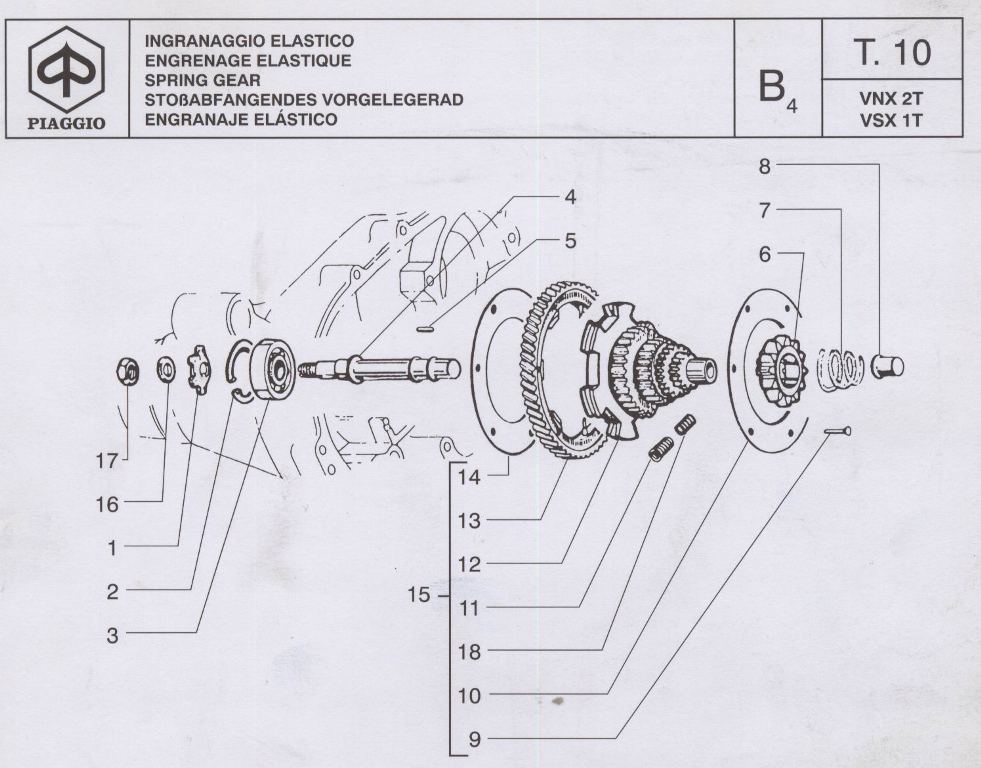 PIAGGIO

INGRANAGGIO ELASTICO
ENGRENAGE ELASTIQUE
SPRING GEAR
STOßABFANGENDES VORGELEGERAD
ENGRANAJE ELÁSTICO

$B_4$

T. 10

VNX 2T
VSX 1T

8
7
6
4
5
17
16
1
2
3
14
13
12
15
11
18
10
9