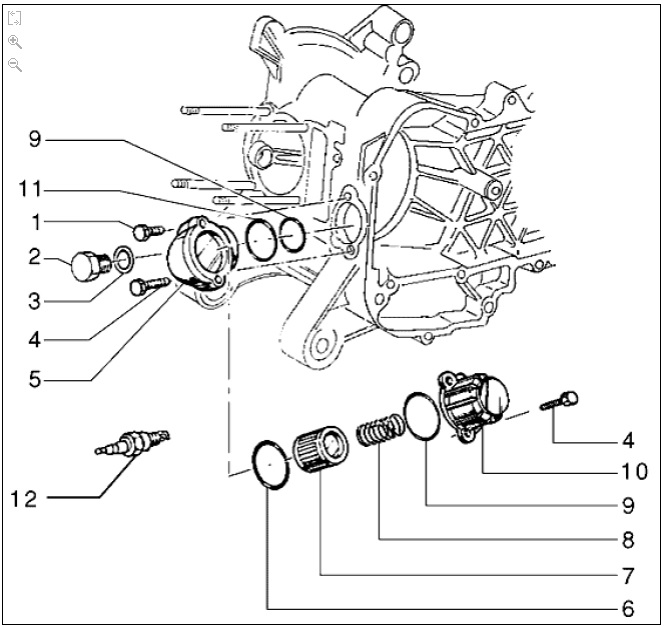 9
11
1
2
3
4
5
12
4
10
9
8
7
6