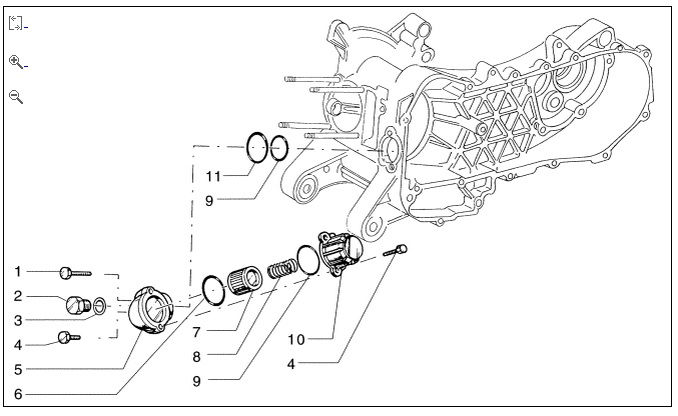 11
9
1
2
3
4
5
6
7
8
9
10
4