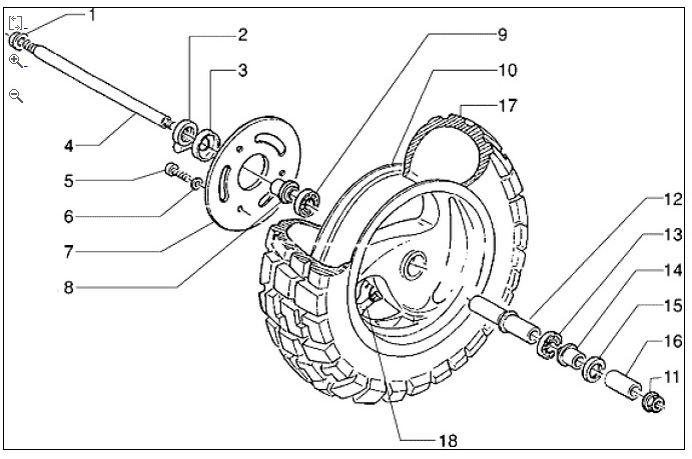 1
2
3
4
5
6
7
8
9
10
17
12
13
14
15
16
11
18