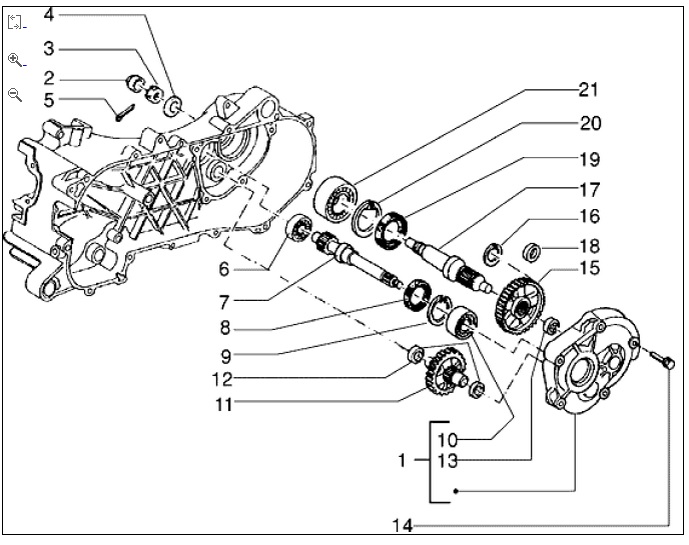 4
3
2
5
21
20
19
17
16
18
15
6
7
8
9
12
11
10
1
13
14